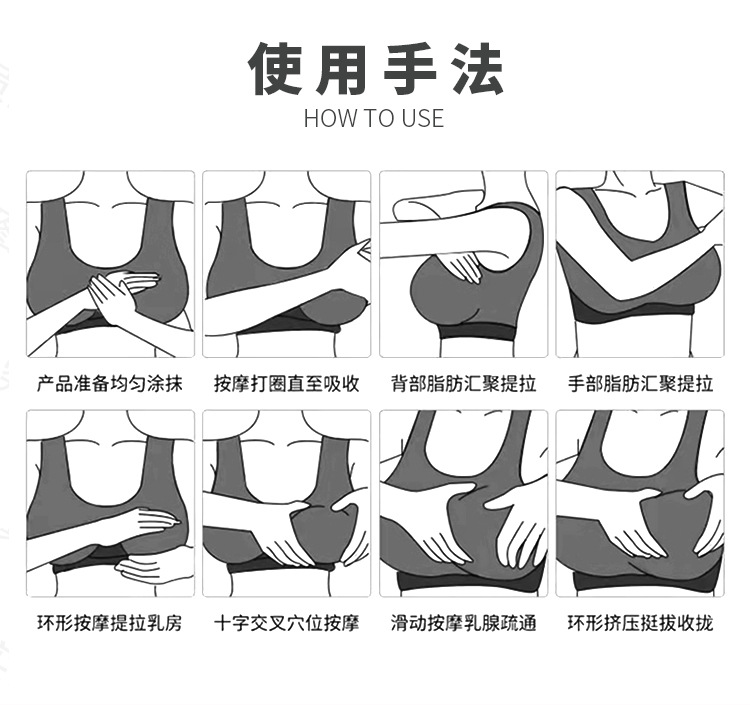 使用手法
HOW TO USE

产品准备均匀涂抹

按摩打圈直至吸收

背部脂肪汇聚提拉

手部脂肪汇聚提拉

环形按摩提拉乳房

十字交叉穴位按摩

滑动按摩乳腺疏通

环形挤压挺拔收拢