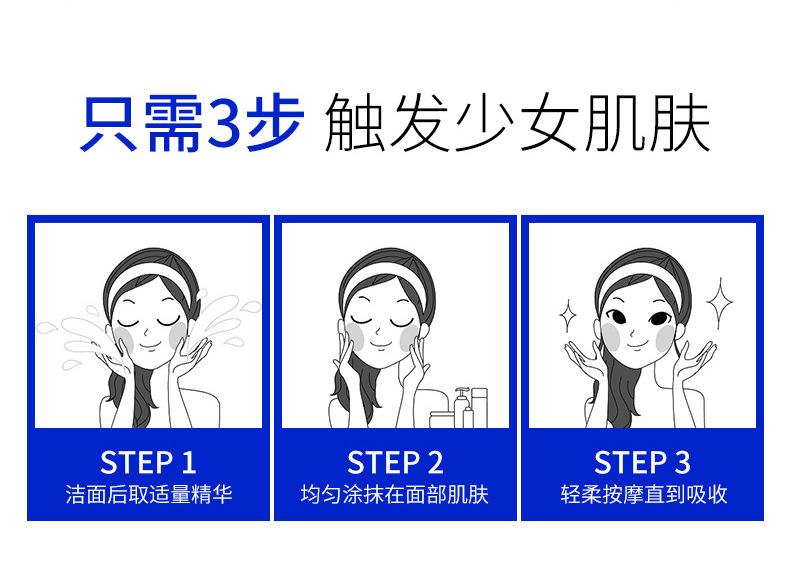 只需3步 触发少女肌肤

STEP 1
洁面后取适量精华

STEP 2
均匀涂抹在面部肌肤

STEP 3
轻柔按摩直到吸收